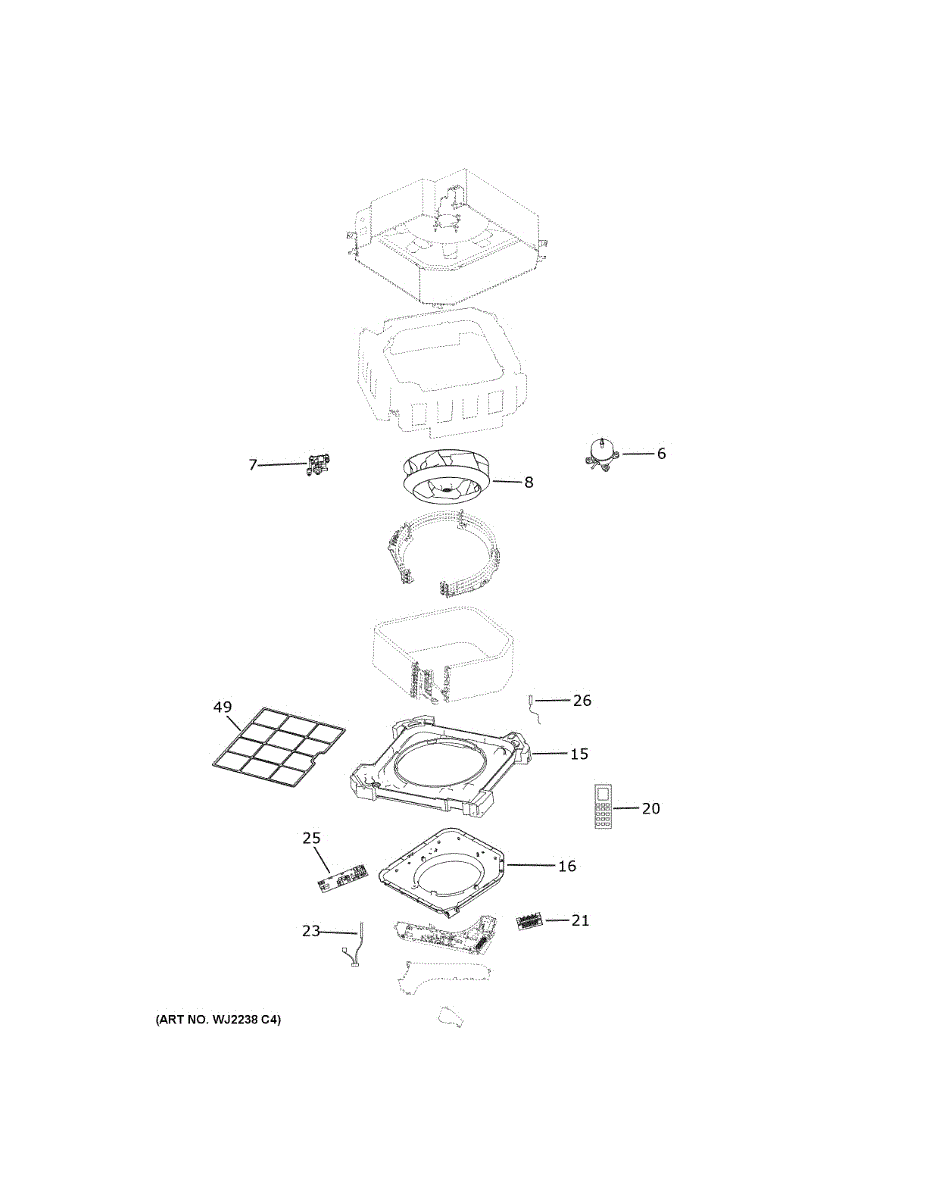 7
6
8
26
49
15
20
25
16
23
21
(ART NO. WJ2238 C4)