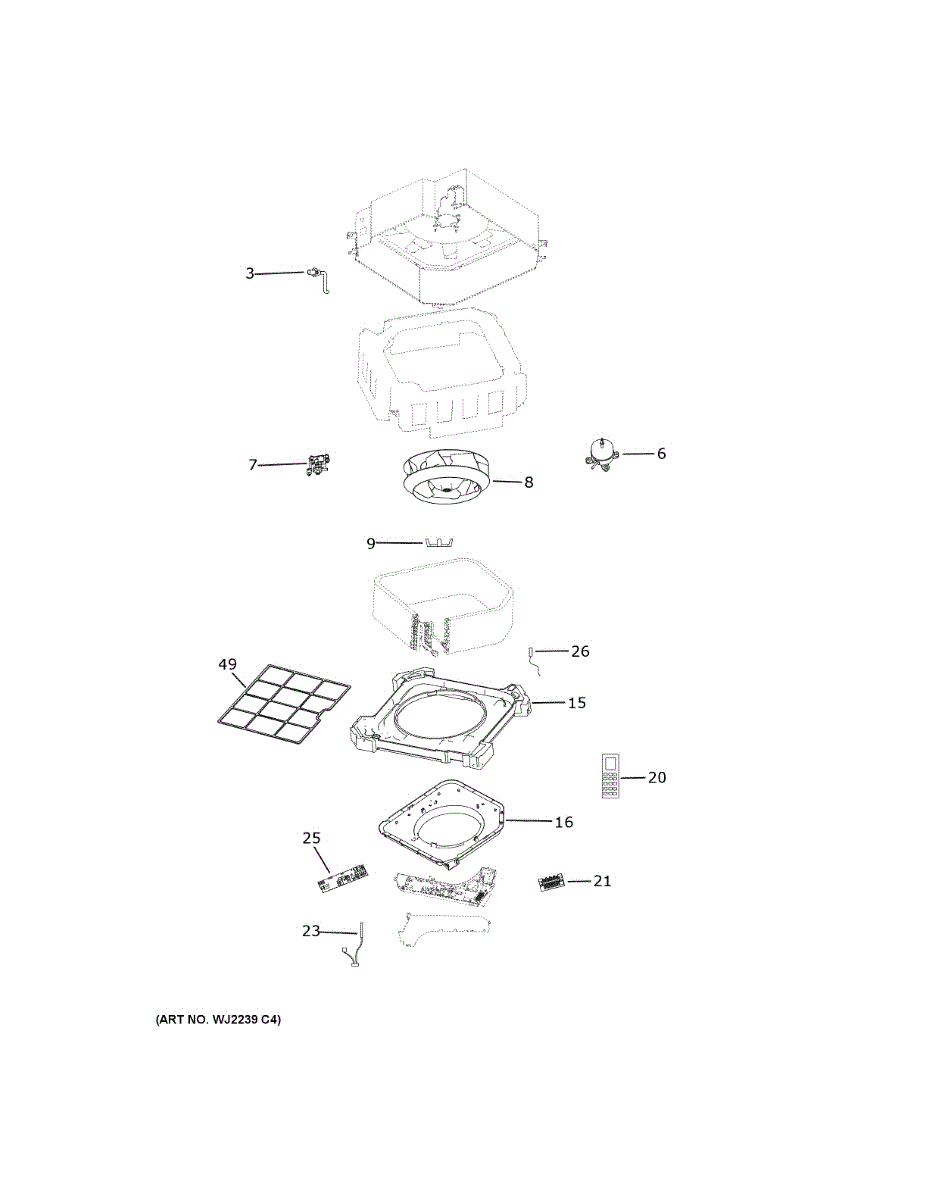 3

7

6

8

9

26

49

15

20

16

25

21

23

(ART NO. WJ2239 C4)