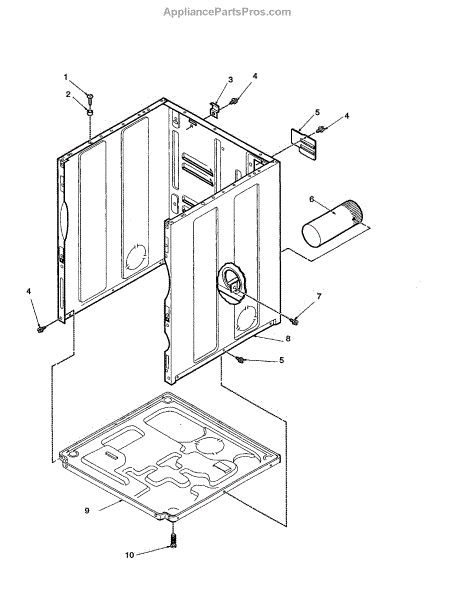 AppliancePartsPros.com

1
2
3
4
5
4
6
4
7
8
5
9
10