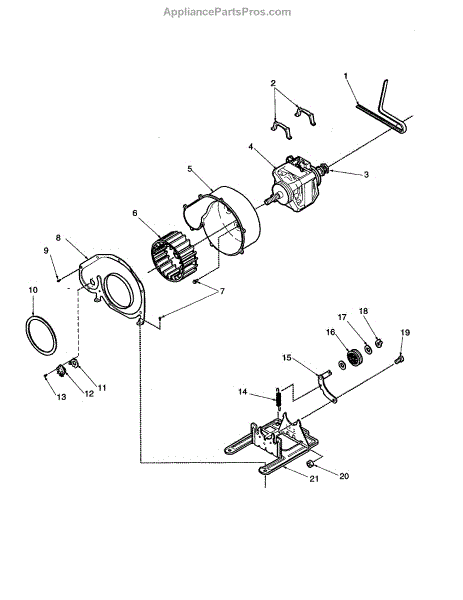 AppliancePartsPros.com

1
2
3
4
5
6
7
8
9
10
11
12
13
14
15
16
17
18
19
20
21