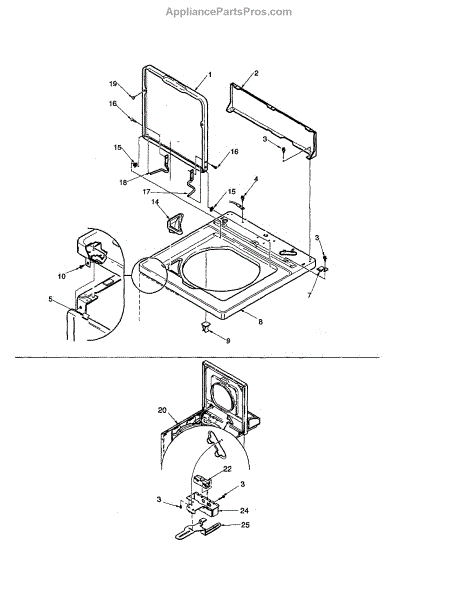 AppliancePartsPros.com

19
1
2
16
3
15
16
18
17
4
15
14
3
10
7
5
8
9

20
22
3
3
24
25