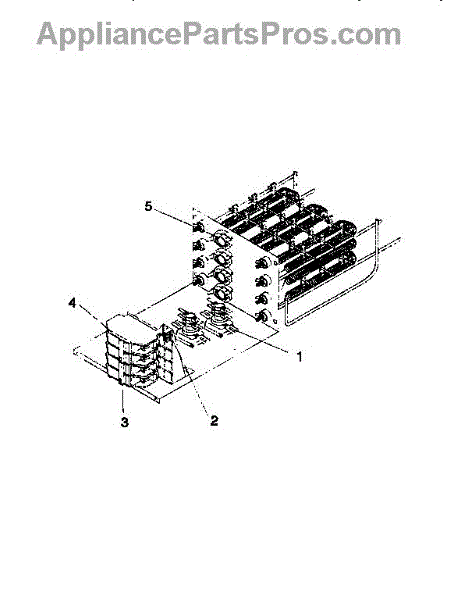 AppliancePartsPros.com

5
4
1
3
2