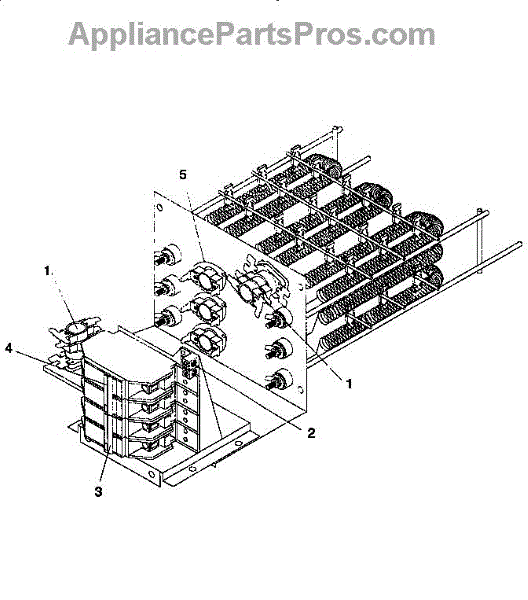 AppliancePartsPros.com

5

1

4

1

2

3