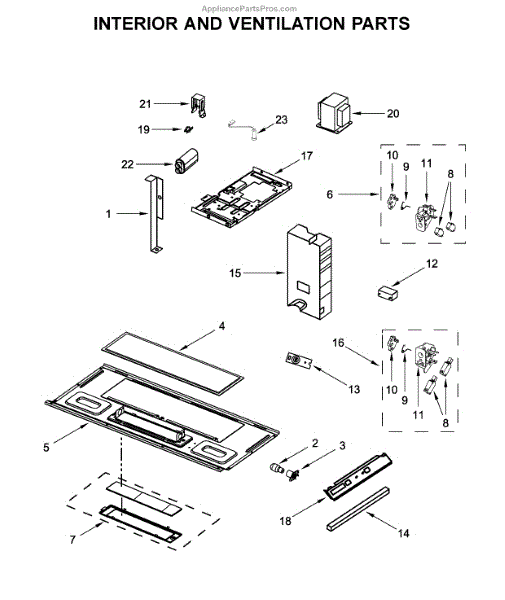 AppliancePartsPros.com

INTERIOR AND VENTILATION PARTS

21
20
19
23
22
17
10
9
11
8
6
1
15
12
4
16
13
10
9
11
8
5
2
3
18
14
7