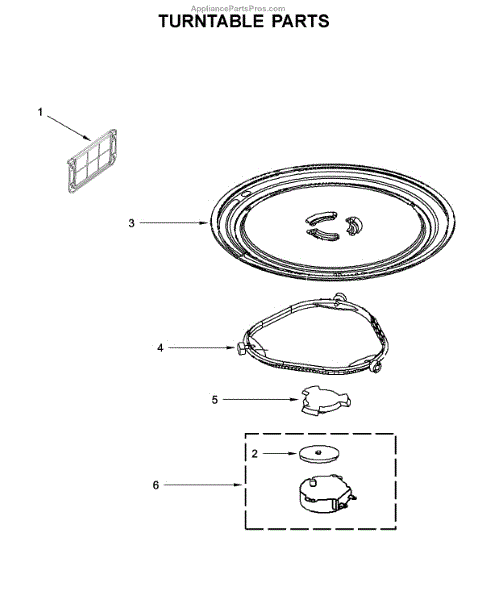 AppliancePartsPros.com
TURNTABLE PARTS

1

3

4

5

2

6