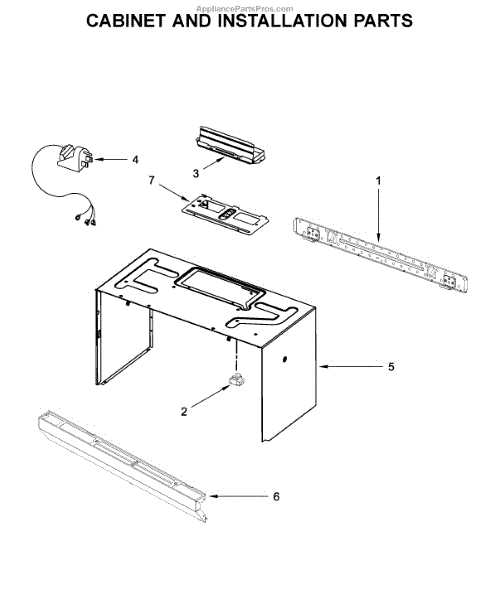 AppliancePartsPros.com
CABINET AND INSTALLATION PARTS

4
3
7
1
5
2
6