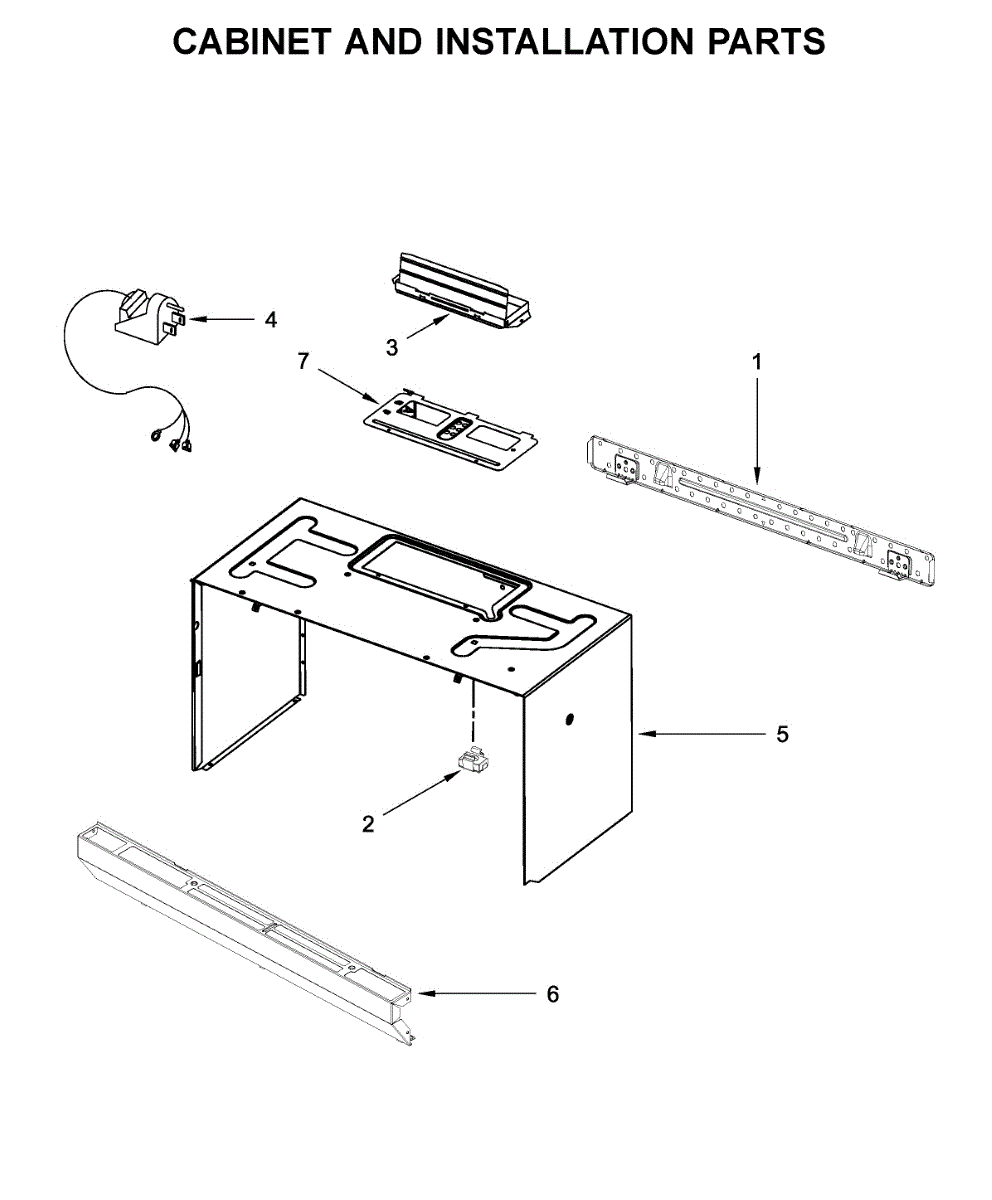 CABINET AND INSTALLATION PARTS

4

3

7

1

5

2

6