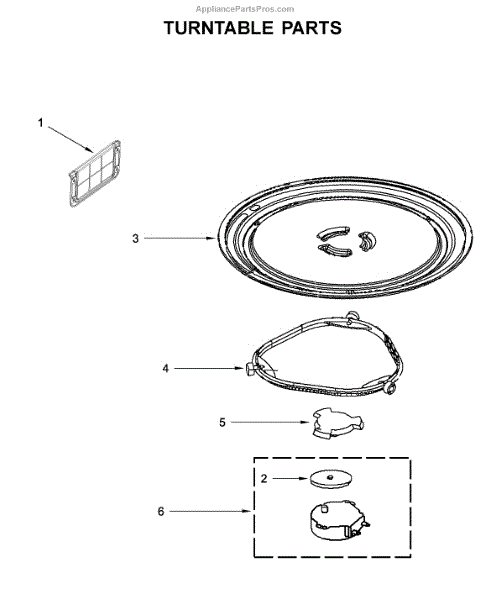 AppliancePartsPros.com

TURNTABLE PARTS

1

3

4

5

2

6