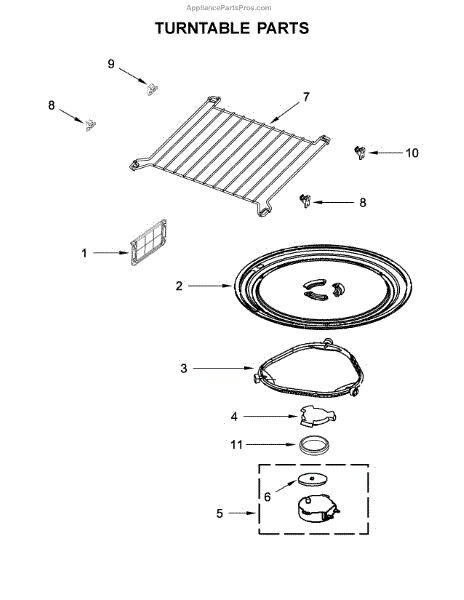 AppliancePartsPros.com

TURNTABLE PARTS

9

8

7

10

8

1

2

3

4

11

6

5