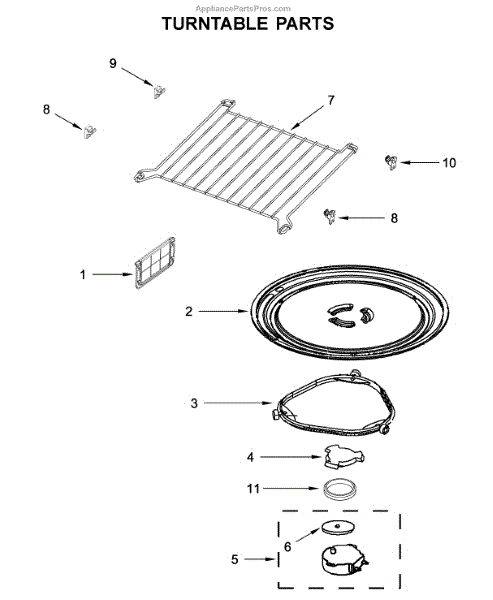 AppliancePartsPros.com

TURNTABLE PARTS

9

8

7

10

8

1

2

3

4

11

6

5