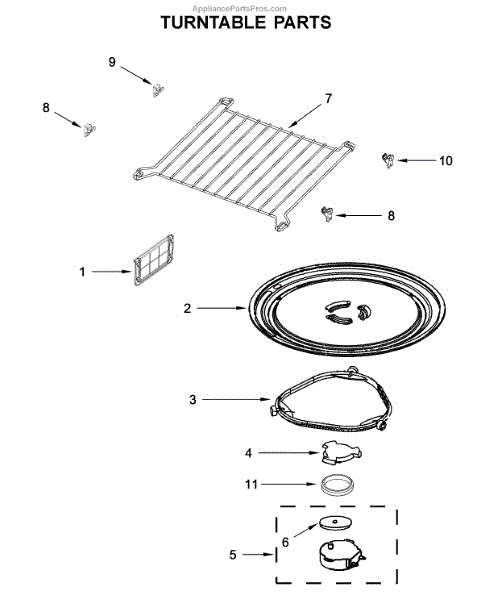 AppliancePartsPros.com

TURNTABLE PARTS

9

8

7

10

8

1

2

3

4

11

6

5