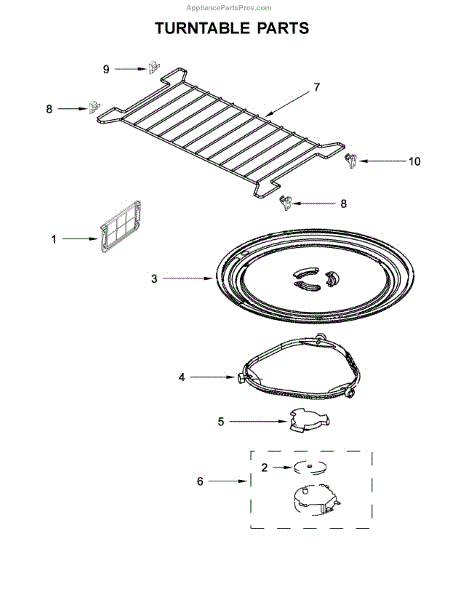 AppliancePartsPros.com

TURNTABLE PARTS

9

7

8

10

8

1

3

4

5

2

6