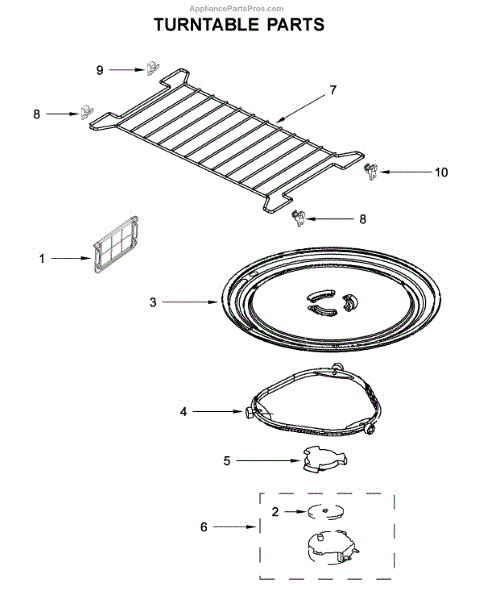 AppliancePartsPros.com

TURNTABLE PARTS

9

7

8

10

8

1

3

4

5

2

6