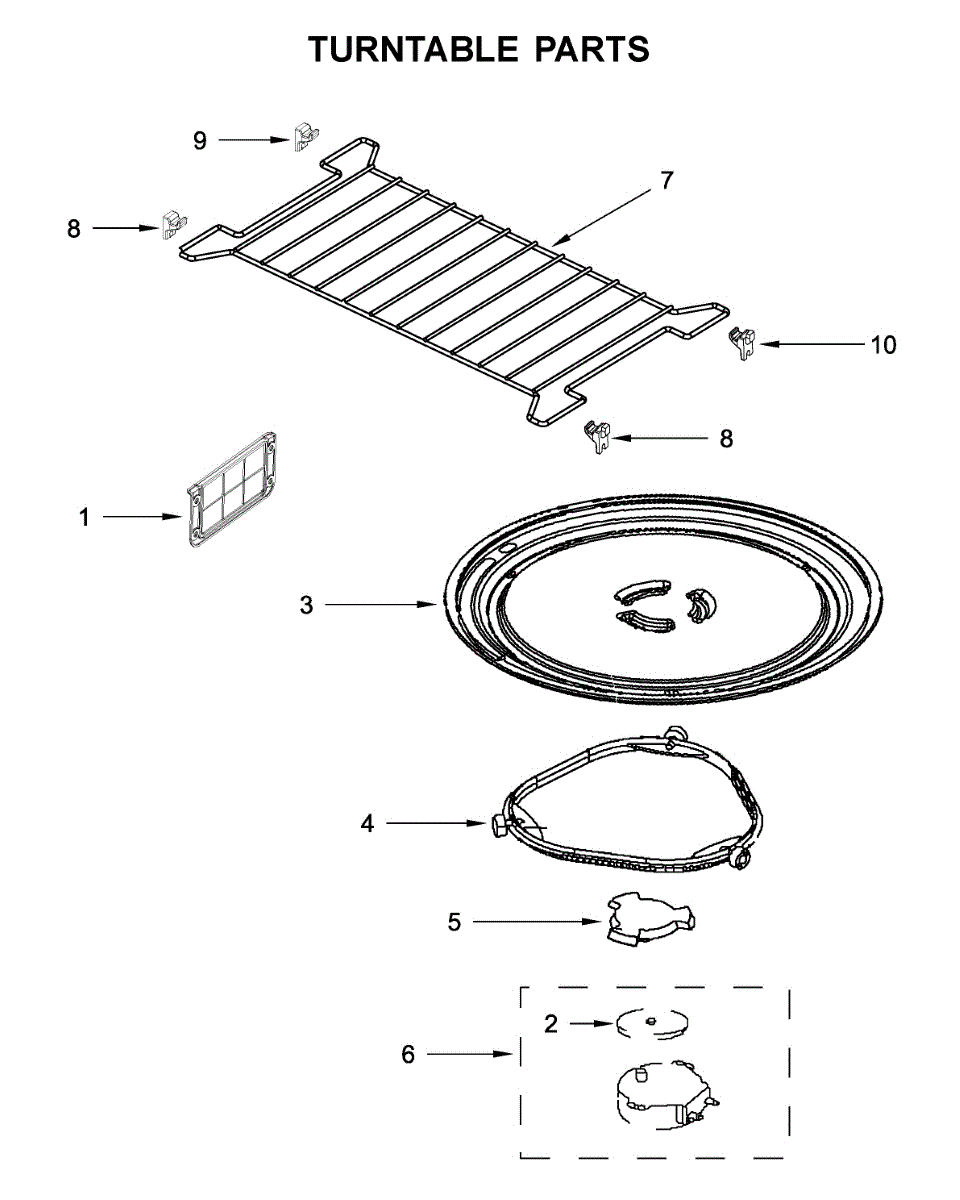 TURNTABLE PARTS

9
7
8
10
8
1
3
4
5
2
6