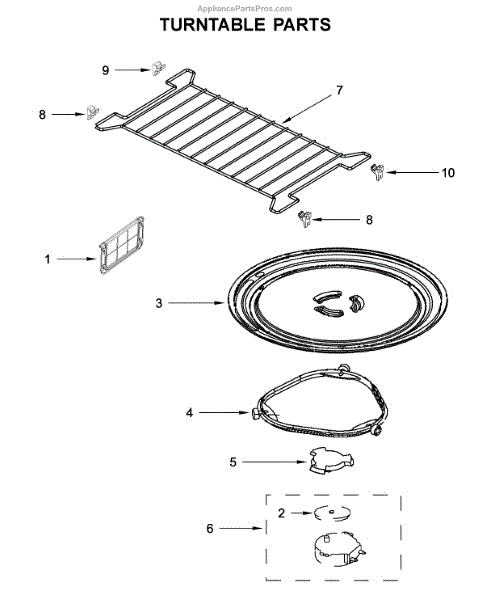 AppliancePartsPros.com

TURNTABLE PARTS

9

7

8

10

8

1

3

4

5

2

6