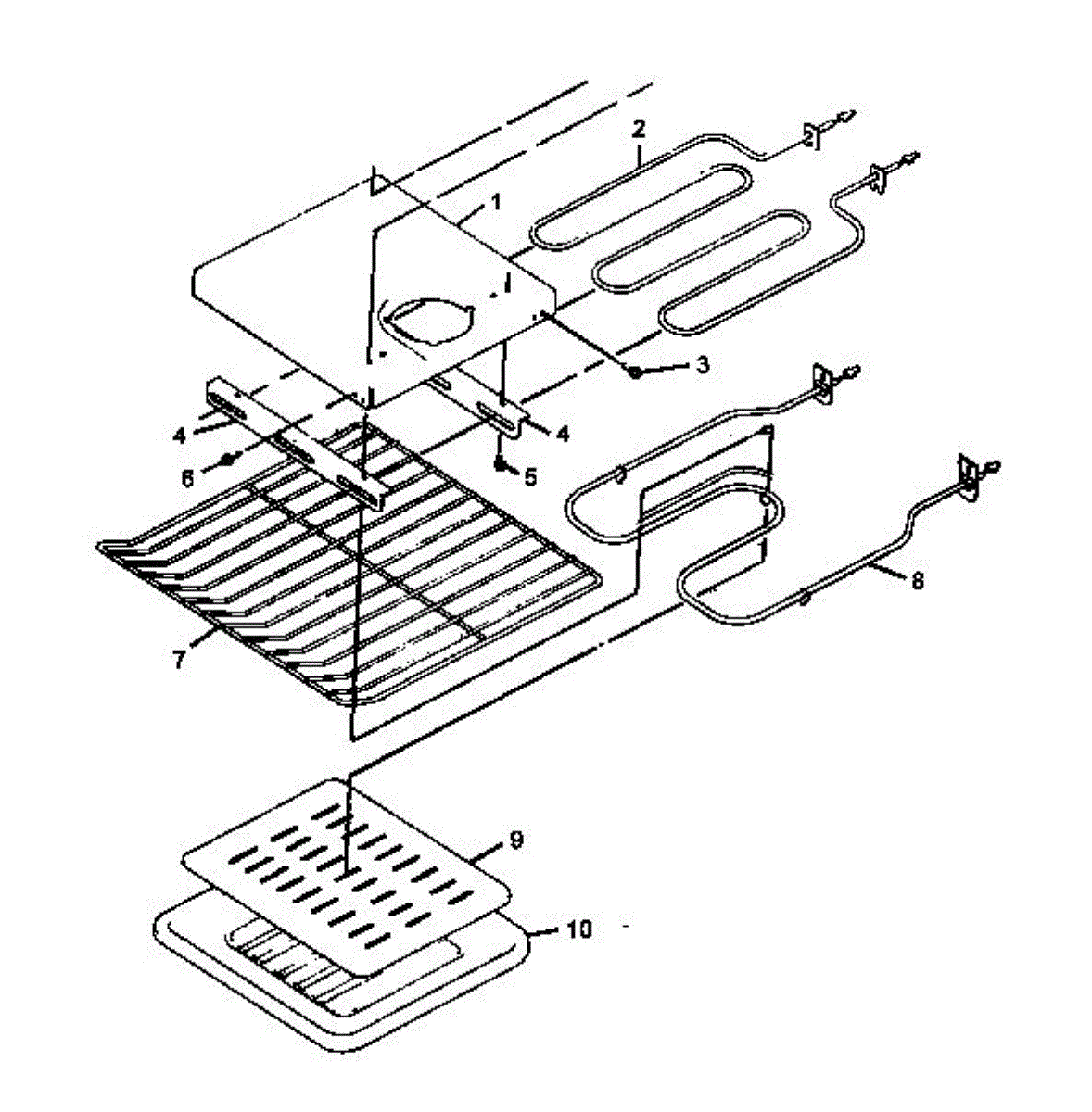 2
1
3
4
4
6
5
8
7
9
10