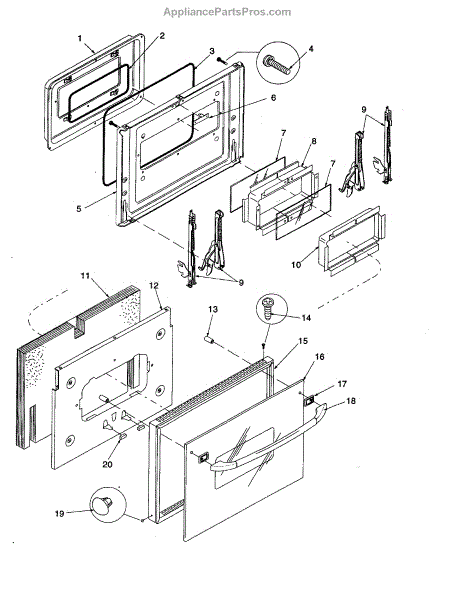 AppliancePartsPros.com

1
2
3
4
6
9
7
8
7
5
10
9
11
12
13
14
15
16
17
18
20
19