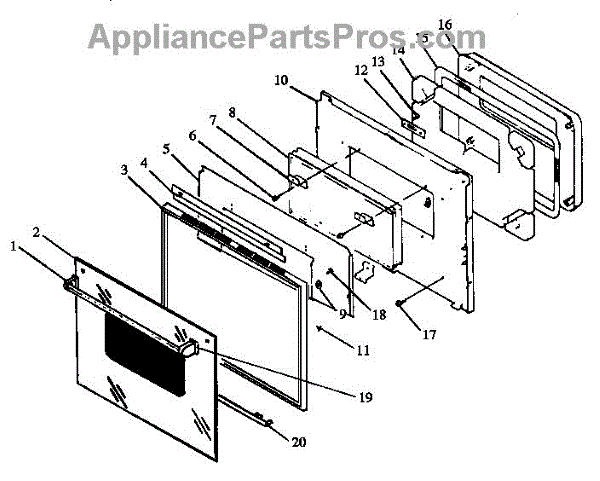 AppliancePartsPros.com

16
15
14
13
12
10
8
7
6
5
4
3
2
1
9
18
17
11
19
20