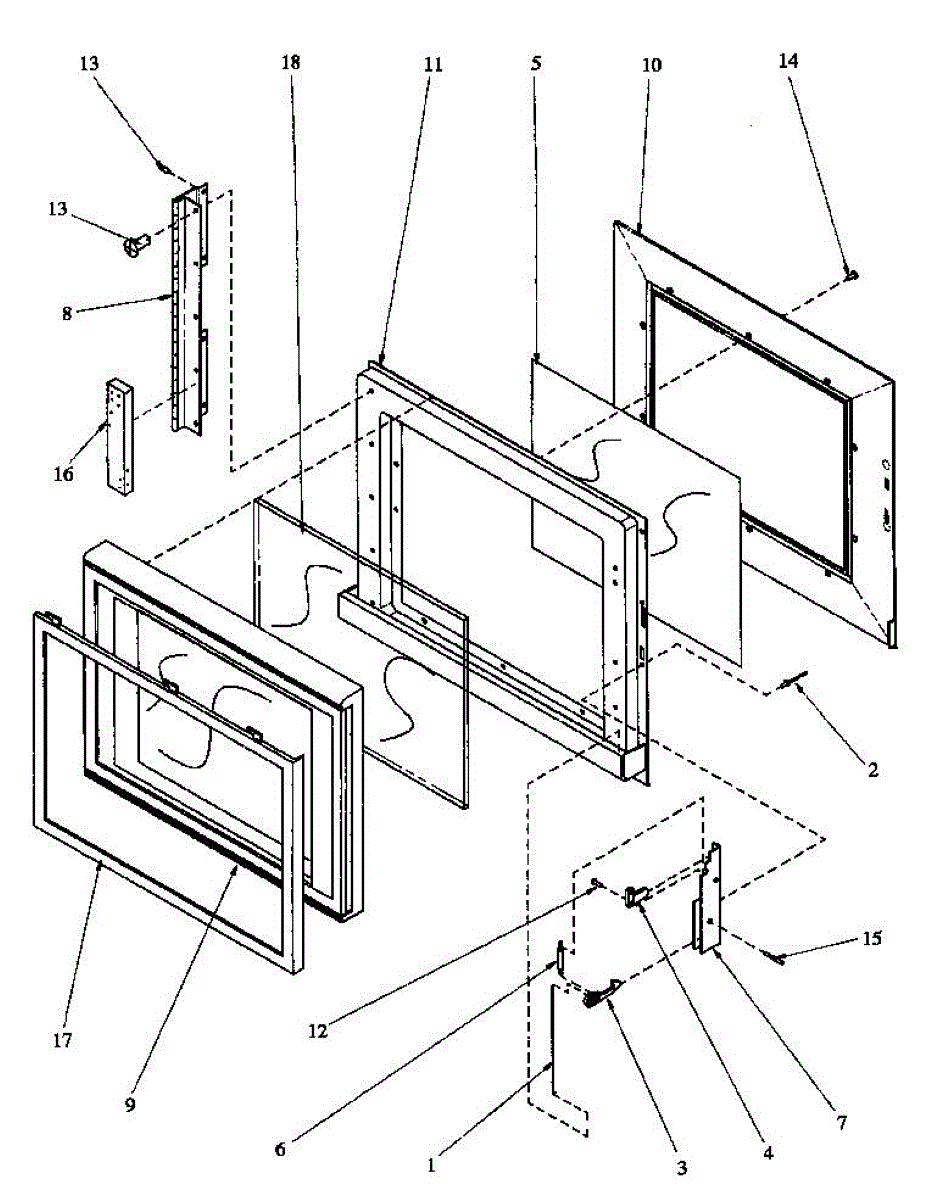 13
18
11
5
10
14
13
8
16
2
15
12
17
9
6
1
3
4
7