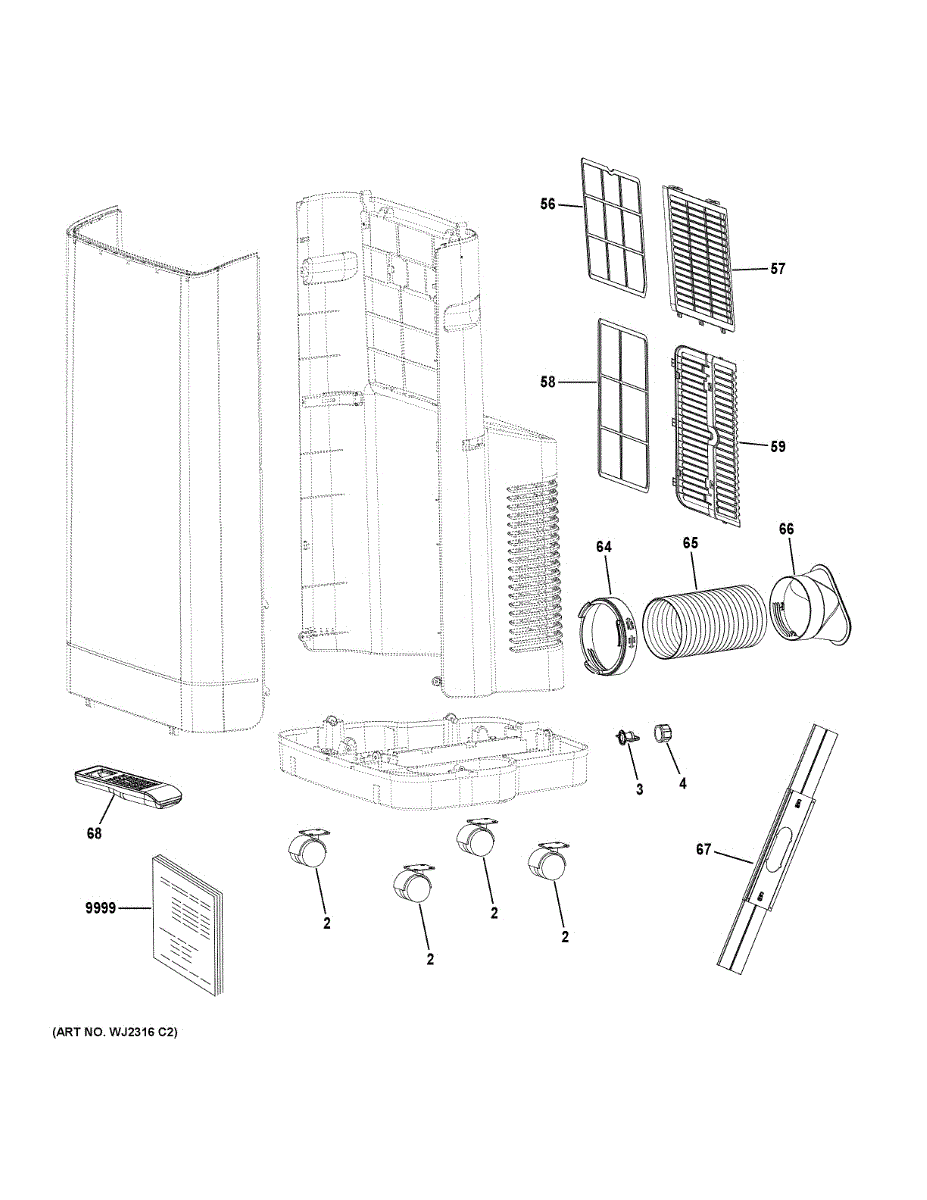 56
57
58
59
64
65
66
3
4
68
67
9999
2
2
2
2

(ART NO. WJ2316 C2)