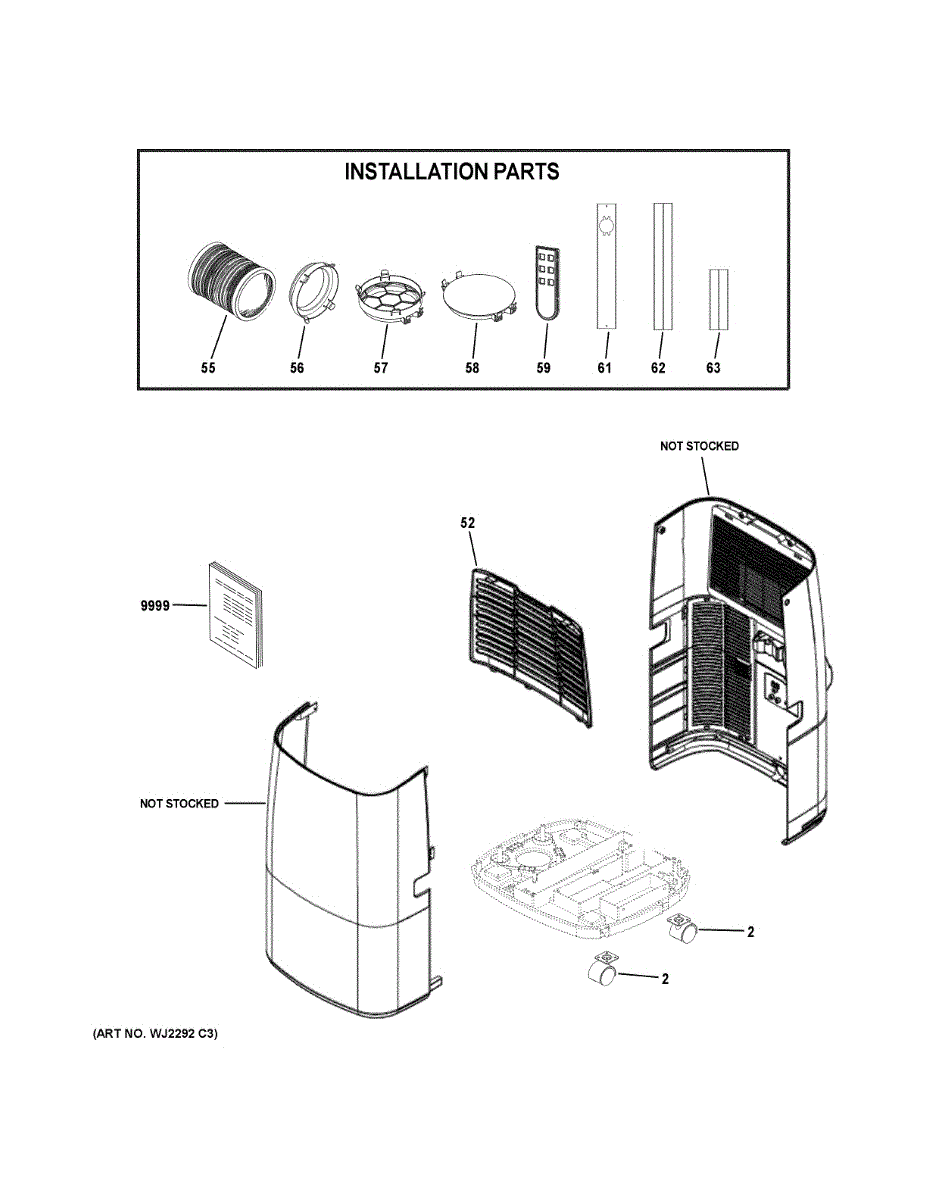 INSTALLATION PARTS

55
56
57
58
59
61
62
63

NOT STOCKED

52

9999

NOT STOCKED

2

2

(ART NO. WJ2292 C3)