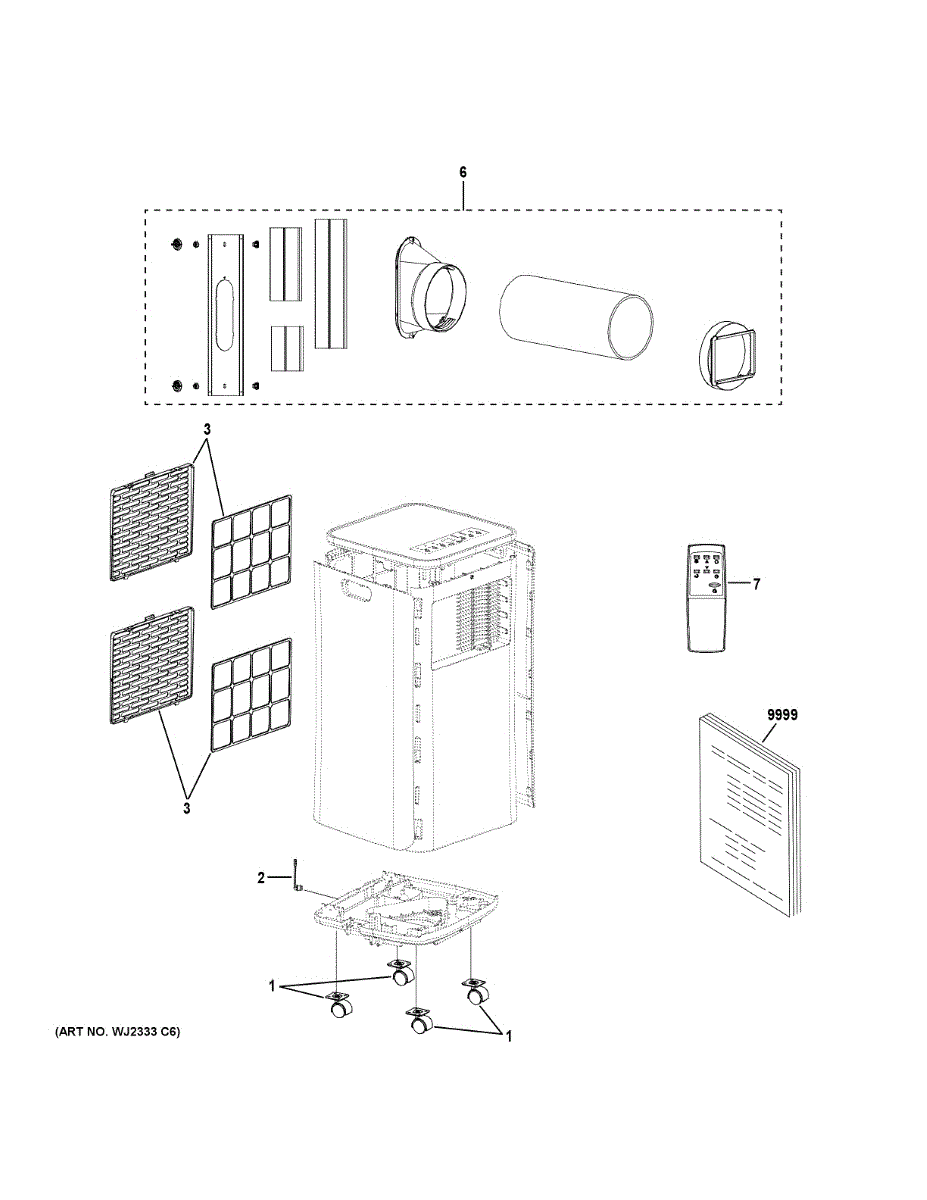 6

3

7

9999

3

2

1

1

(ART NO. WJ2333 C6)