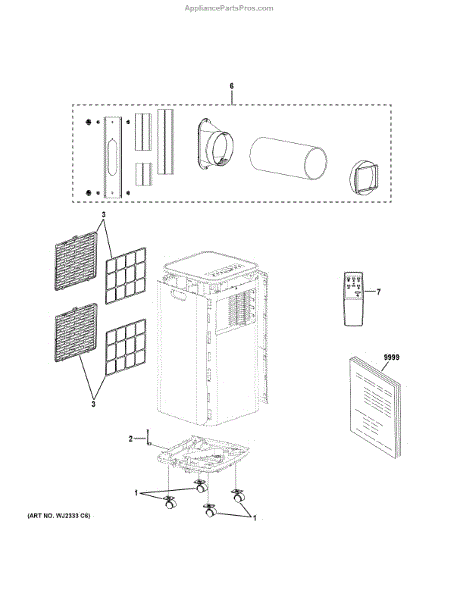 AppliancePartsPros.com

6

3

7

9999

3

2

1

1

(ART NO. WJ2333 C6)