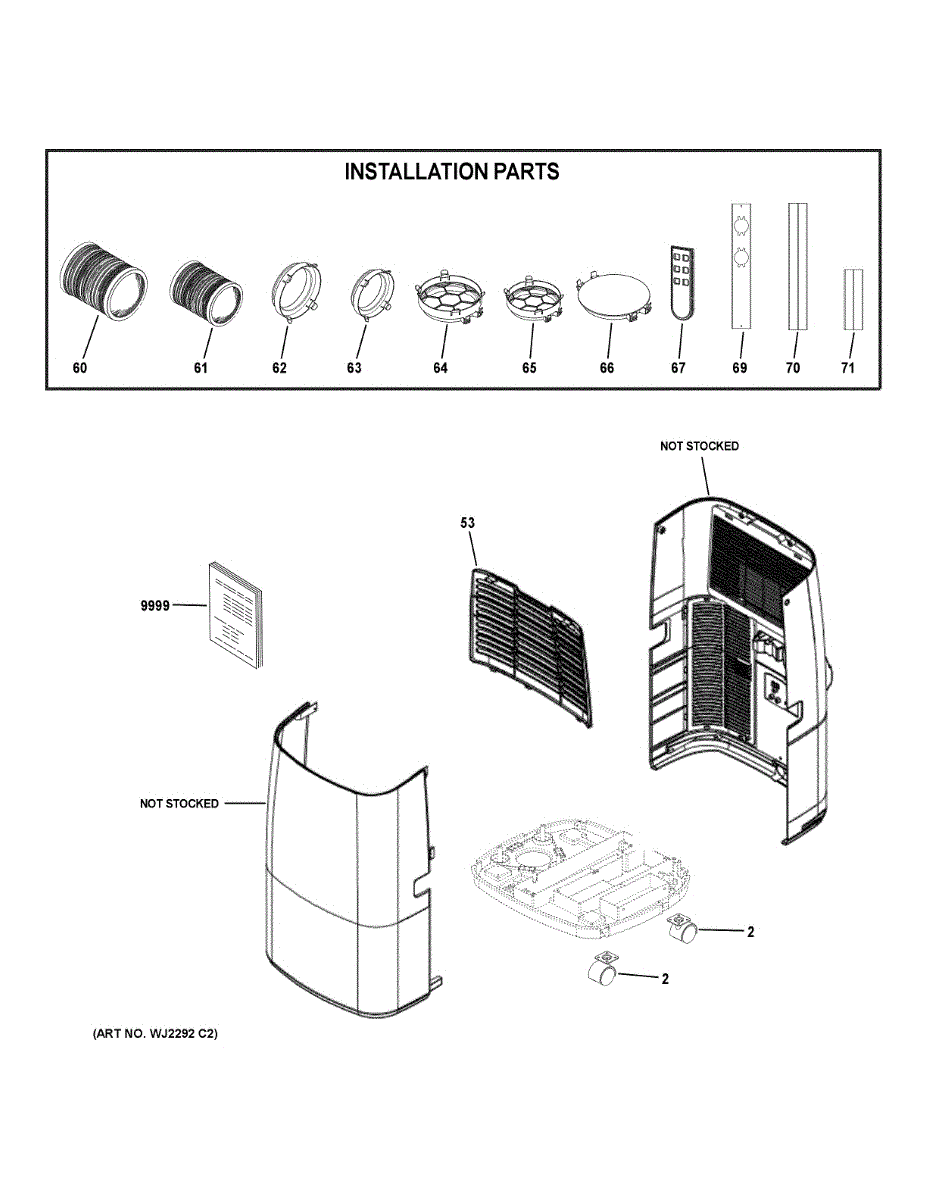 INSTALLATION PARTS

60 61 62 63 64 65 66 67 69 70 71

NOT STOCKED

53

9999

NOT STOCKED

2

2

(ART NO. WJ2292 C2)