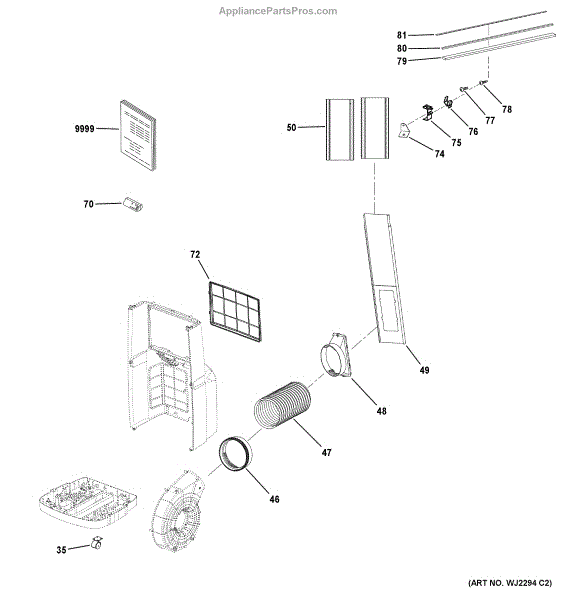 AppliancePartsPros.com

81
80
79
78
77
76
75
74
9999
50
70
72
49
48
47
46
35

(ART NO. WJ2294 C2)