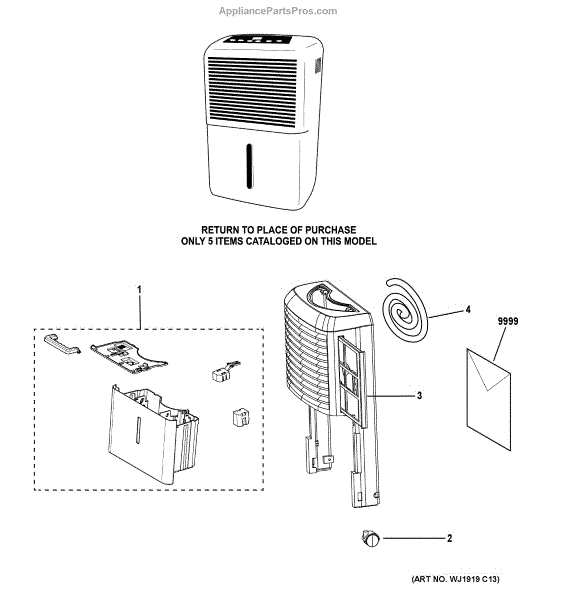 AppliancePartsPros.com

RETURN TO PLACE OF PURCHASE
ONLY 5 ITEMS CATALOGED ON THIS MODEL

1

4

9999

3

2

(ART NO. WJ1919 C13)