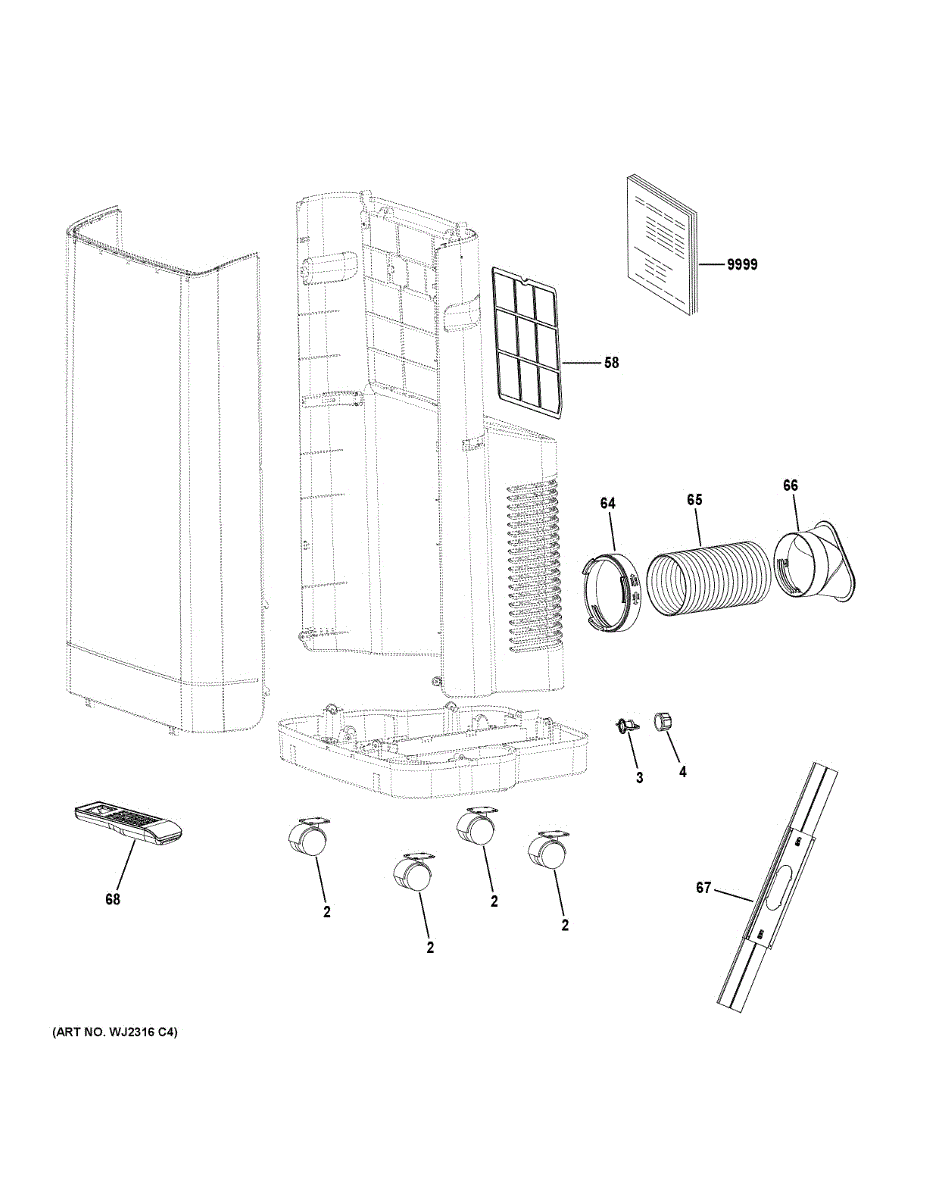 9999

58

64

65

66

3

4

68

2

2

2

2

67

(ART NO. WJ2316 C4)