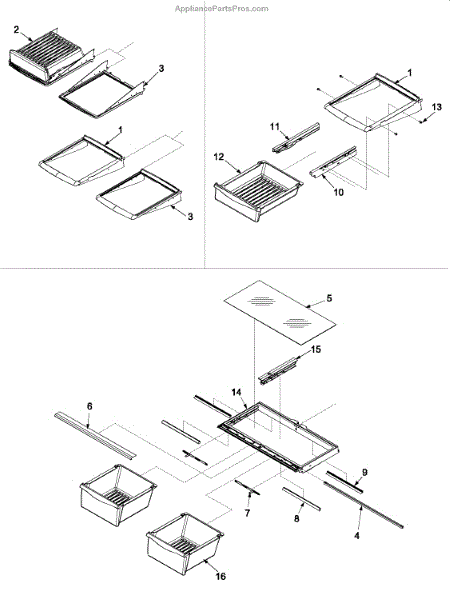 AppliancePartsPros.com

2
3
1
3

1
13
11
12
10

5
15
14
6
9
7
8
4
16