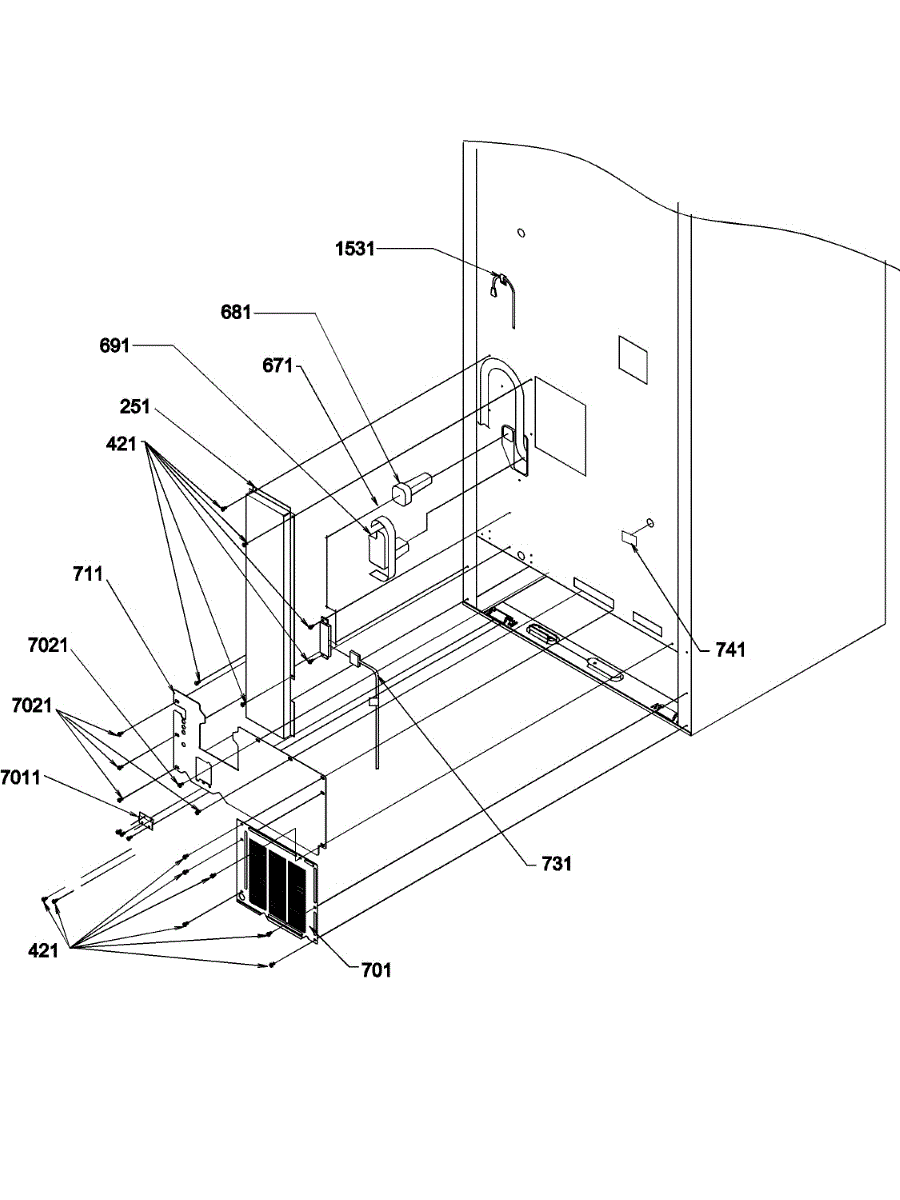 1531
681
691
671
251
421
711
7021
7021
7011
741
731
421
701