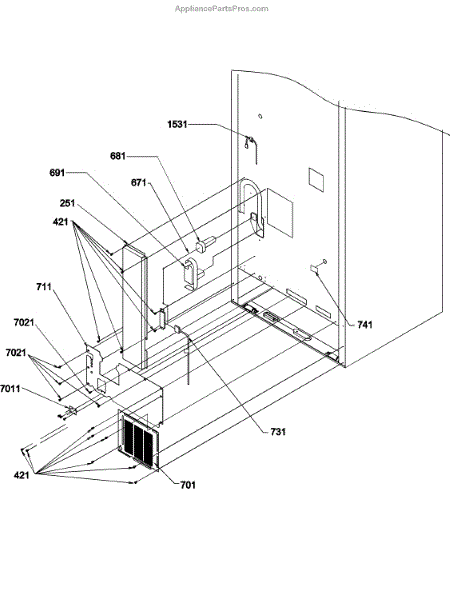 AppliancePartsPros.com

1531
681
691
671
251
421
711
7021
7021
7011
741
731
421
701