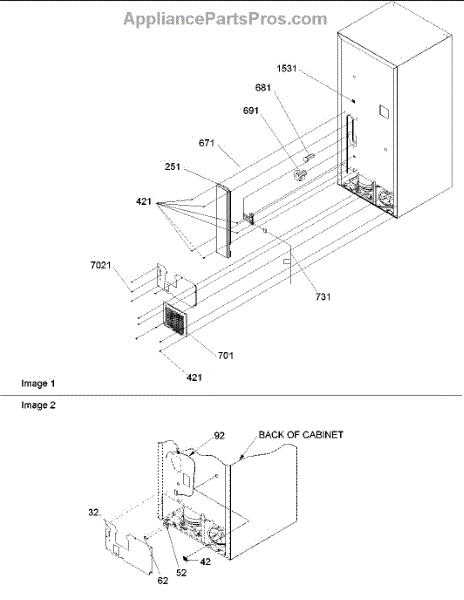 AppliancePartsPros.com

1531
681
691
671
251
421
7021
731
701
421

Image 1

Image 2

92
BACK OF CABINET
32
52
42
62