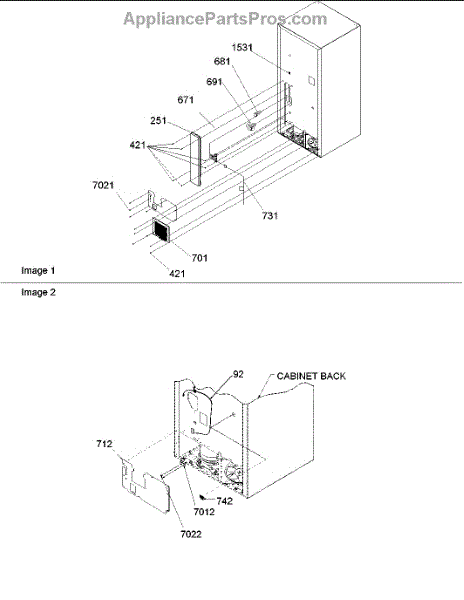 AppliancePartsPros.com

1531
681
691
671
251
421
7021
731
701
421

Image 1

Image 2

92
CABINET BACK
712
742
7012
7022