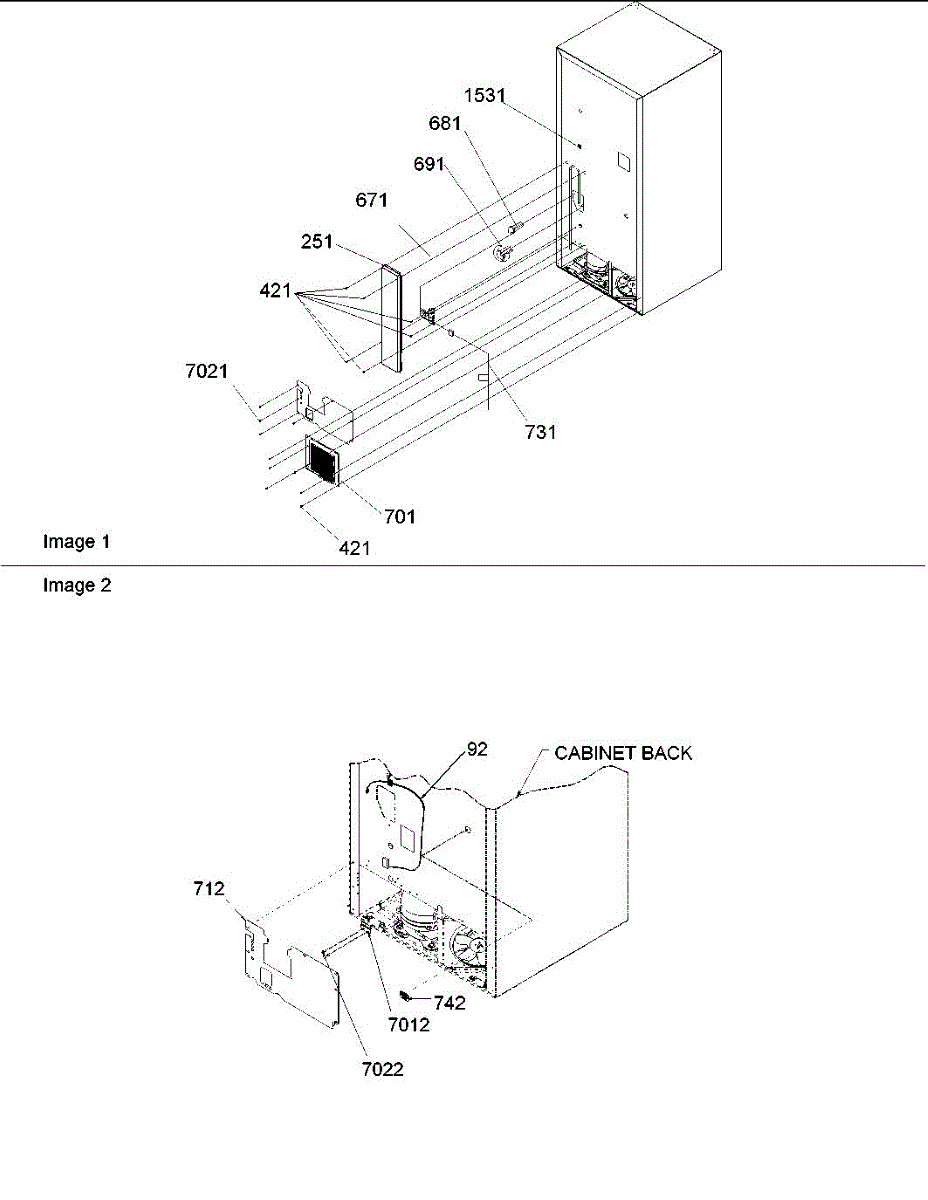 1531
681
691
671
251
421
7021
731
701
421
Image 1

Image 2
92
CABINET BACK
712
742
7012
7022