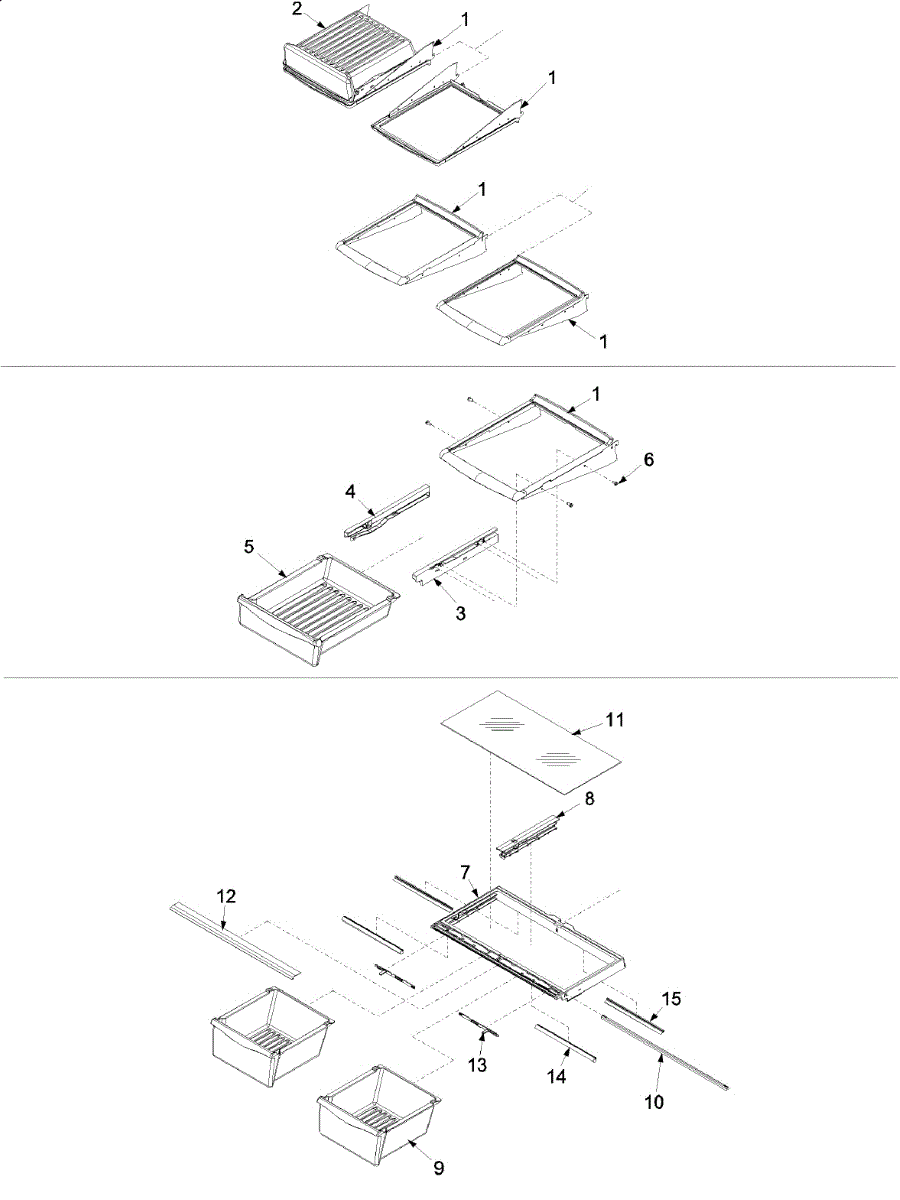 2
1
1
1
1

1
6
4
5
3

11
8
7
12
15
13
14
10
9