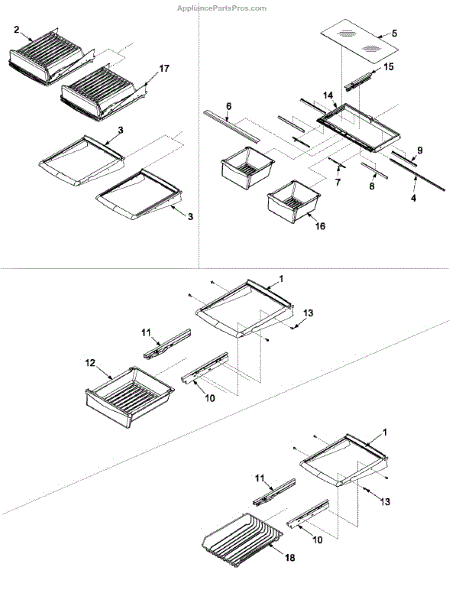 AppliancePartsPros.com

2
17
3
3

5
15
14
6
9
7
8
4
16

1
13
11
12
10

1
11
13
10
18