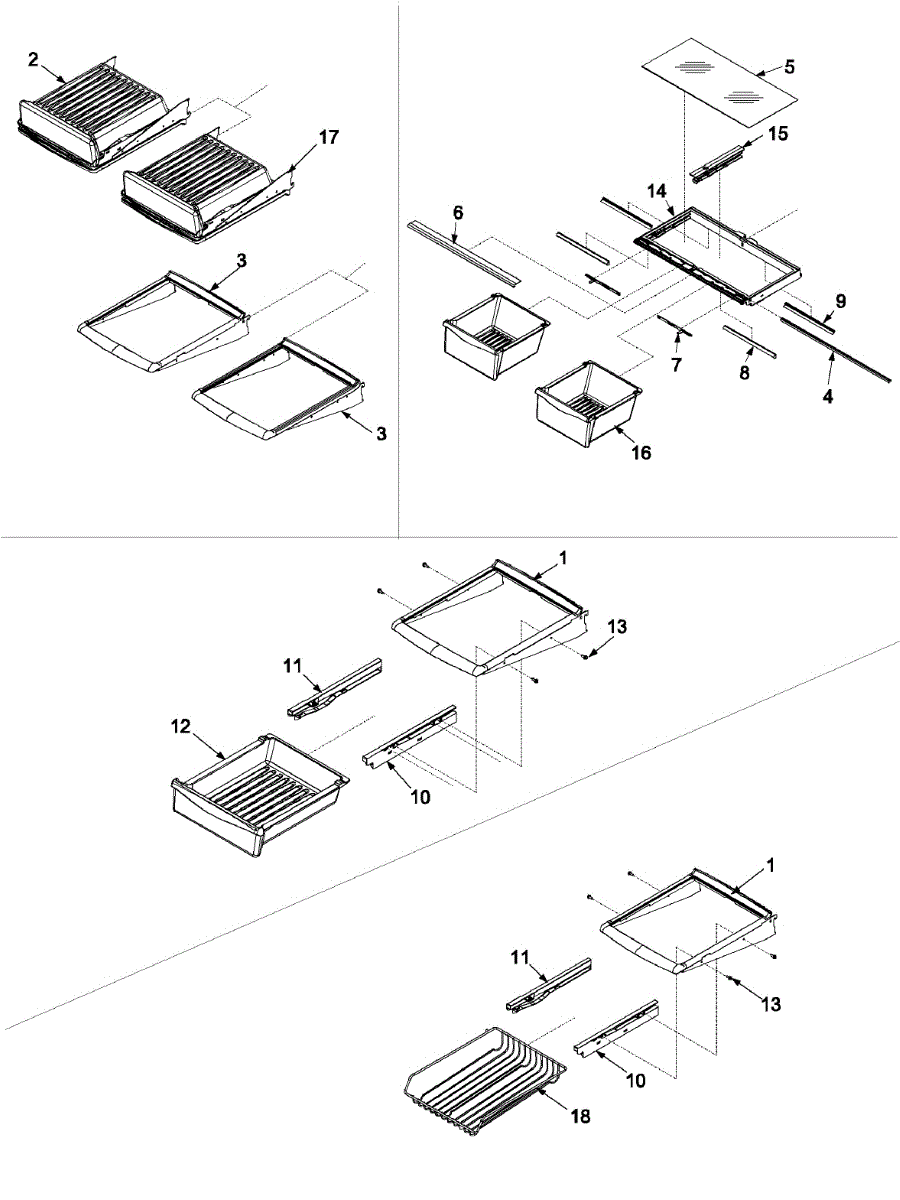 2
17
3
3
5
15
14
6
9
7
8
4
16
1
13
11
12
10
1
11
13
10
18