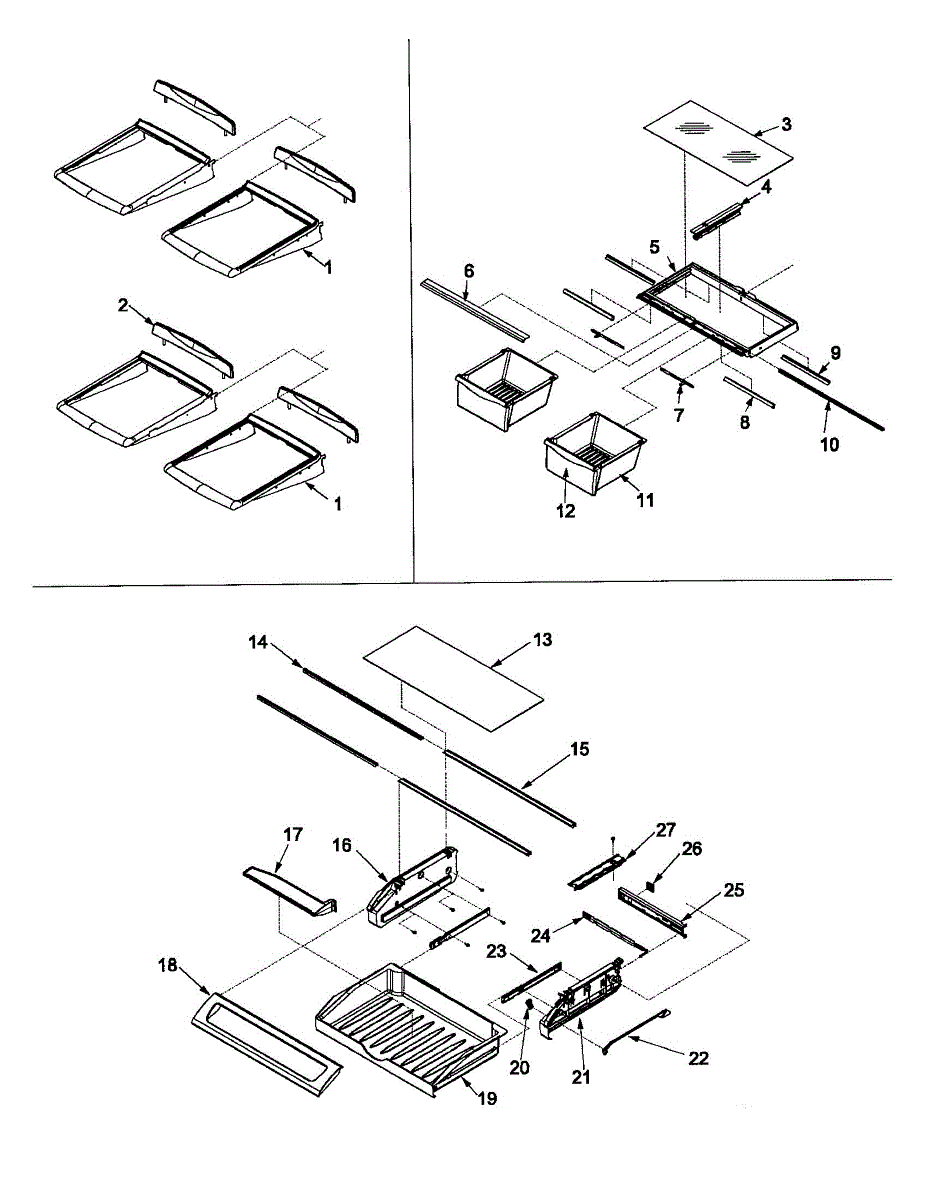 1
2
1
3
4
5
6
9
7
8
10
12
11
14
13
15
17
16
27
26
25
24
23
18
20
21
22
19