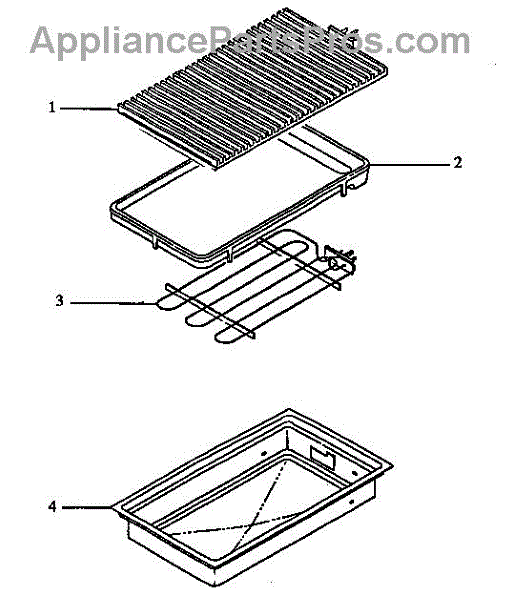 AppliancePartsPros.com

1

2

3

4