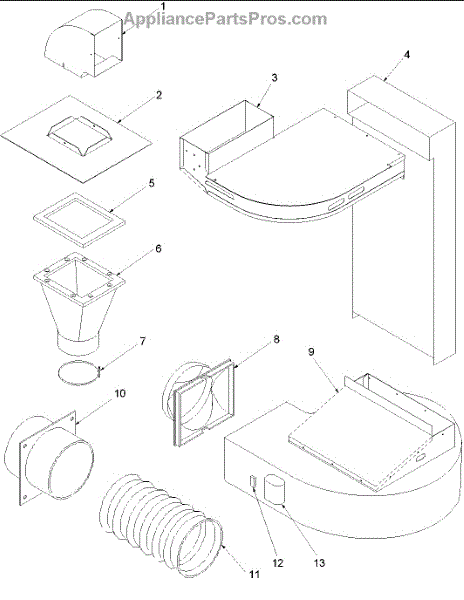 AppliancePartsPros.com

1
2
3
4
5
6
7
8
9
10
11
12
13