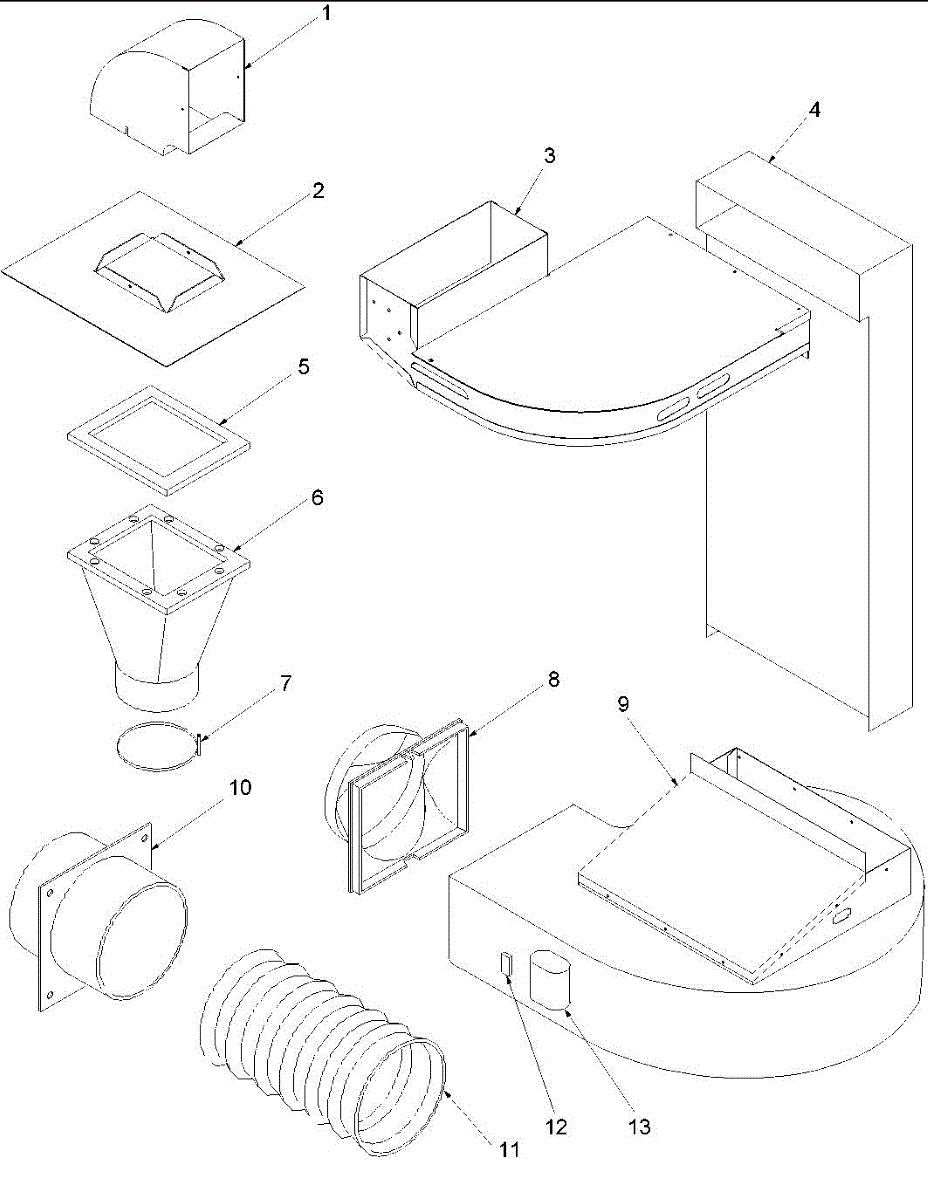 1
2
3
4
5
6
7
8
9
10
11
12
13