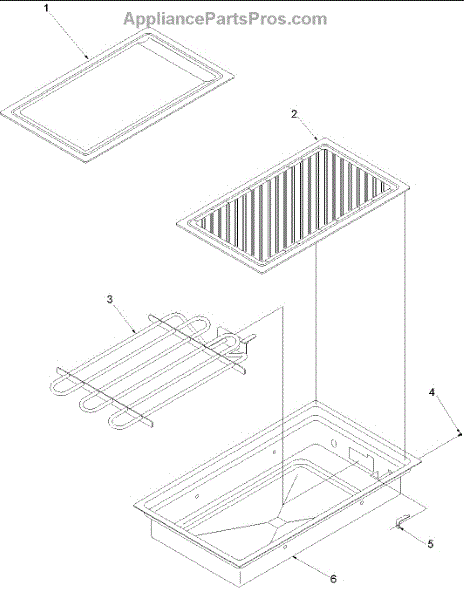 AppliancePartsPros.com

1

2

3

4

5

6