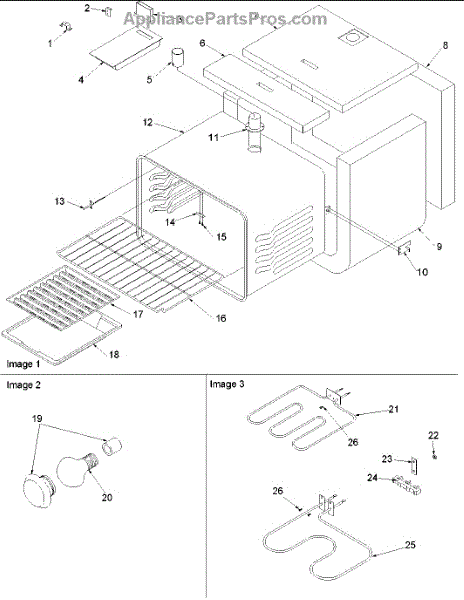 AppliancePartsPros.com

2
1
4
5
6
8
12
11
13
14
15
9
10
17
16
18
Image 1

Image 2
19
20

Image 3
21
26
22
23
24
26
25