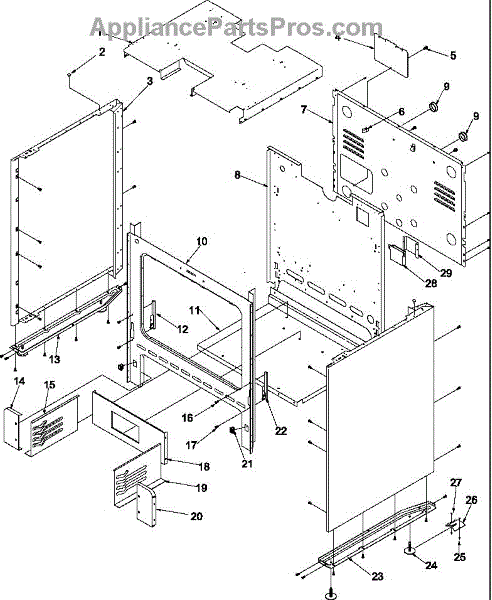 AppliancePartsPros.com

1
2
3
4
5
6
7
8
9
9
10
11
12
13
14
15
16
17
18
19
20
21
22
23
24
25
26
27
28
29