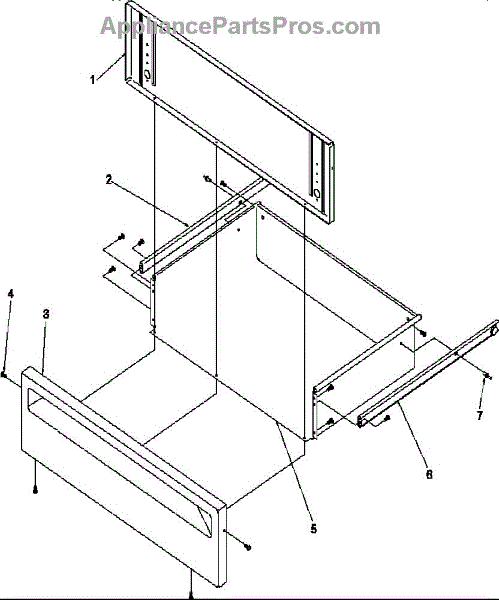 AppliancePartsPros.com

1
2
4
3
7
6
5