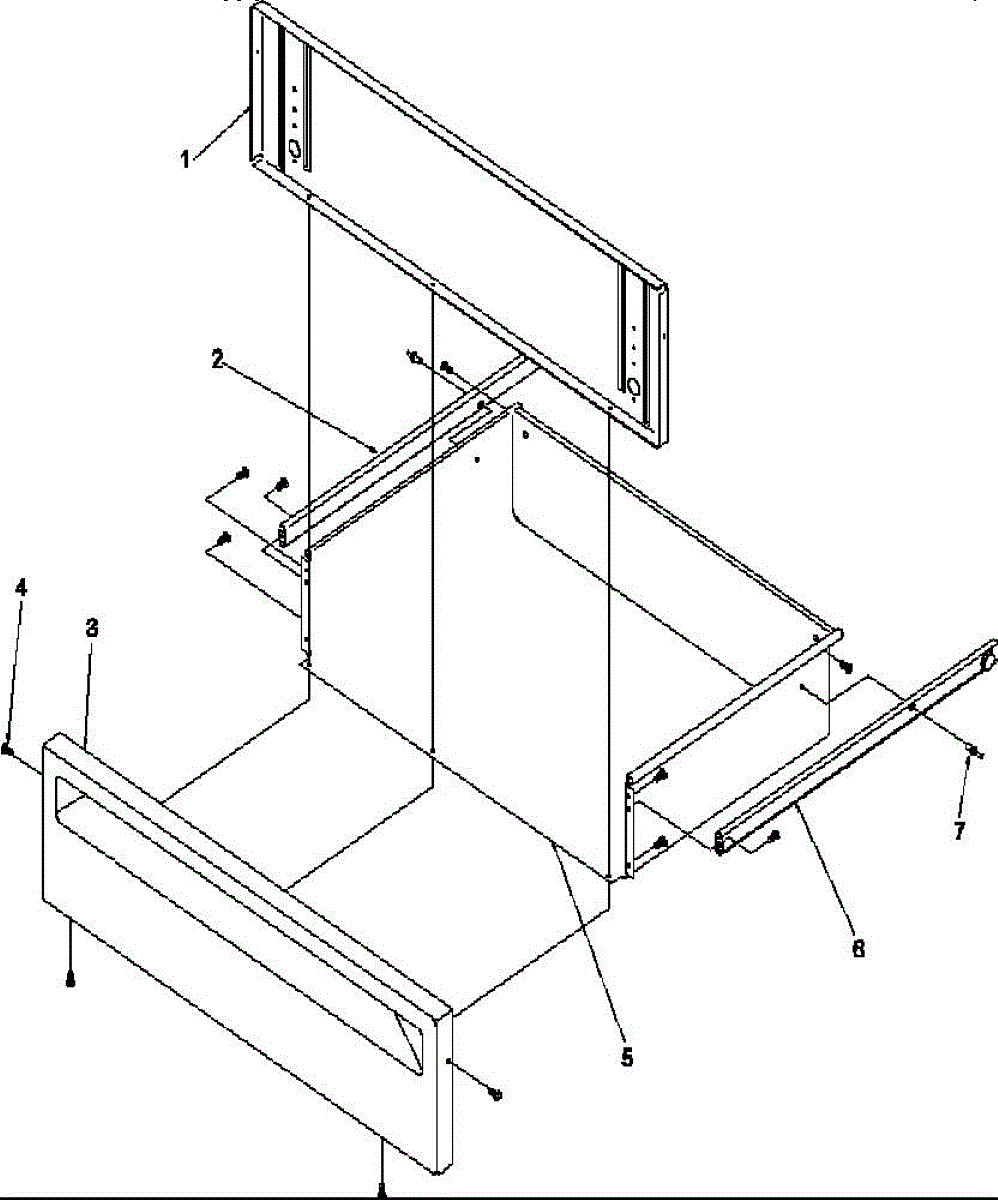 1
2
4
3
7
6
5