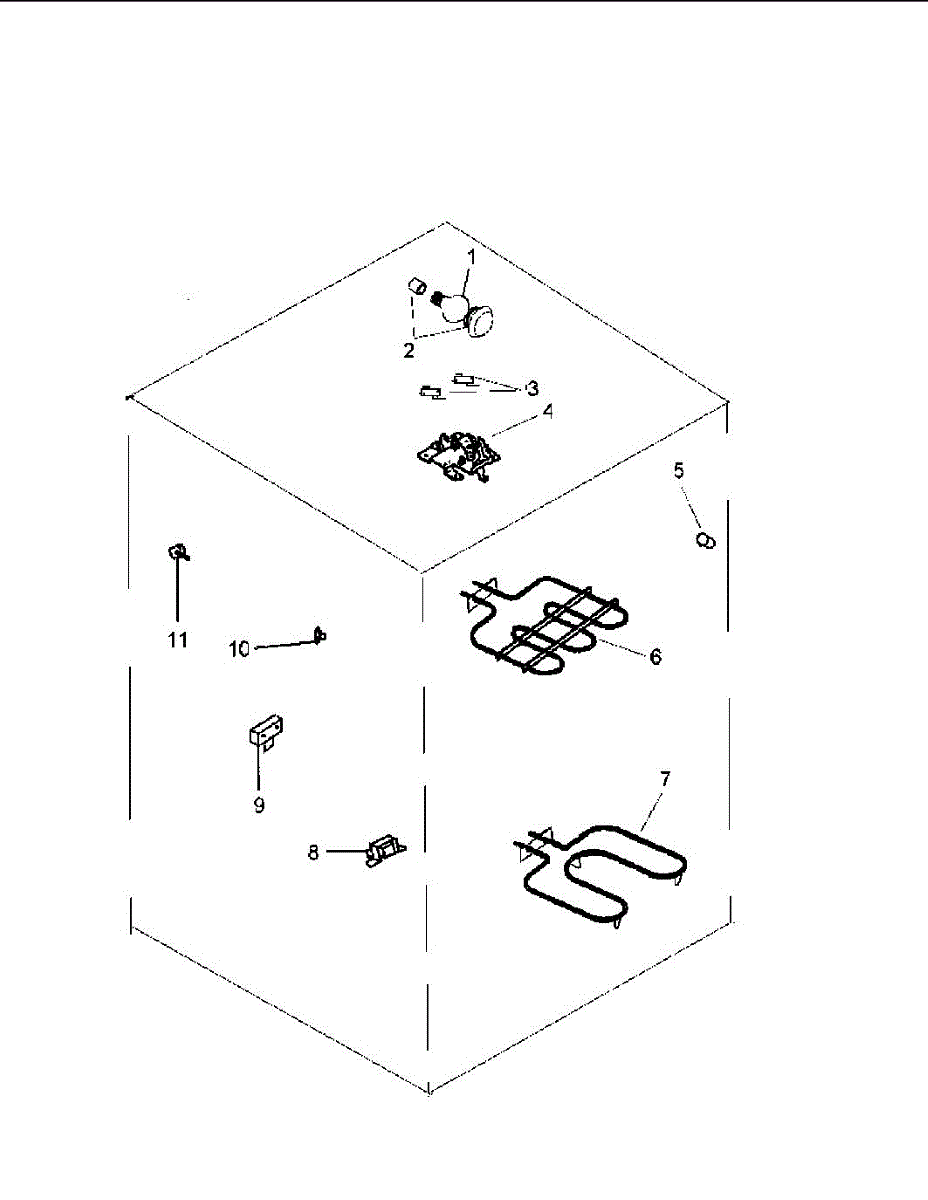 1
2
3
4
5
11
10
6
9
7
8